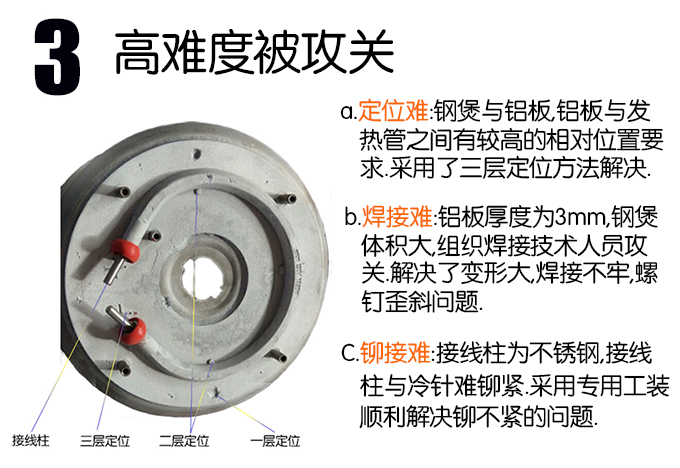 3 高难度被攻关

a.定位难:钢煲与铝板,铝板与发热管之间有较高的相对位置要求.采用了三层定位方法解决.

b.焊接难:铝板厚度为3mm,钢煲体积大,组织焊接技术人员攻关.解决了变形大,焊接不牢,螺钉歪斜问题.

C.铆接难:接线柱为不锈钢,接线柱与冷针难铆紧.采用专用工装顺利解决铆不紧的问题.

接线柱 三层定位 二层定位 一层定位