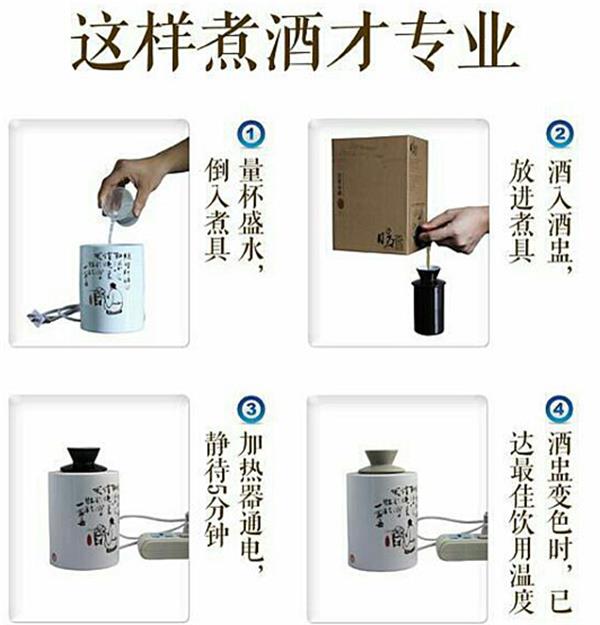 这样煮酒才专业

1
量杯盛水，倒入煮具

2
酒入酒盅，放进煮具

3
加热器通电，静待5分钟

4
酒盅变色时，已达最佳饮用温度